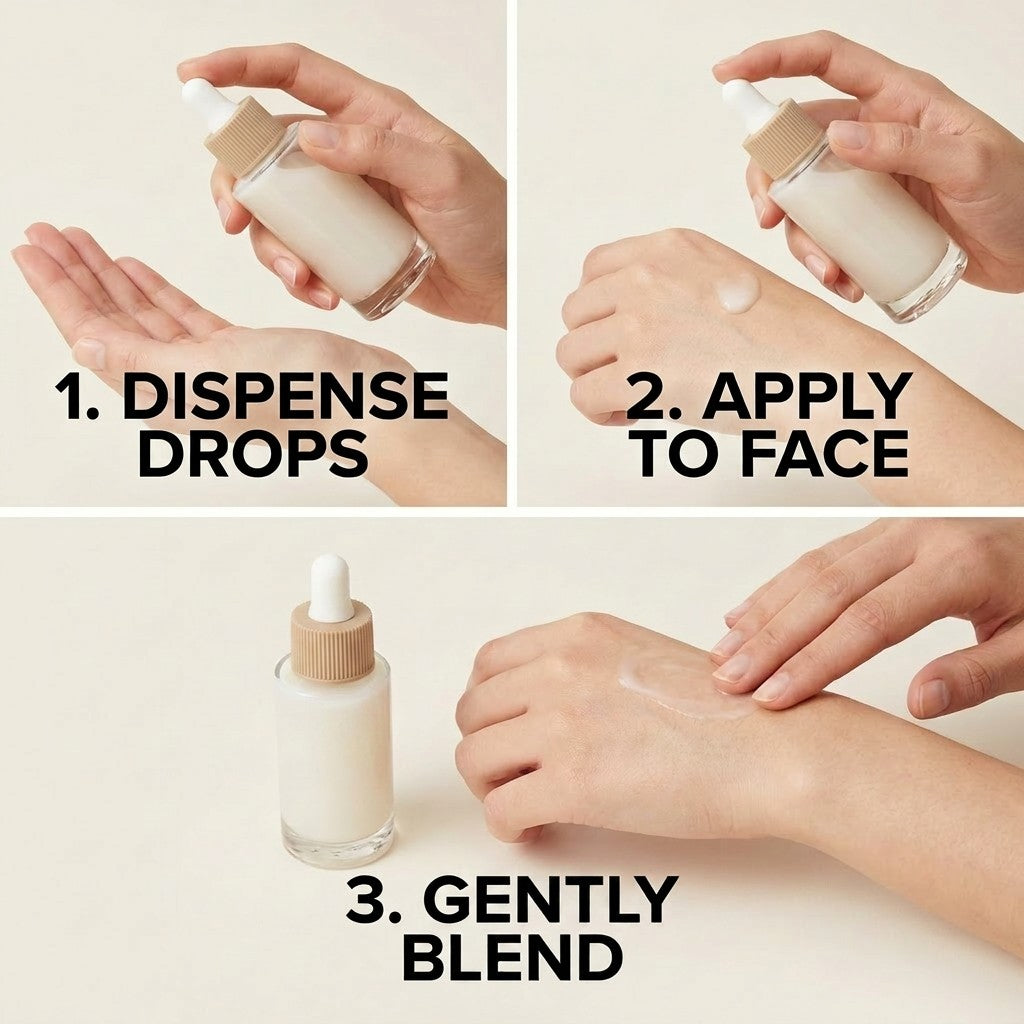 1. DISPENSE DROPS

2. APPLY TO FACE

3. GENTLY BLEND